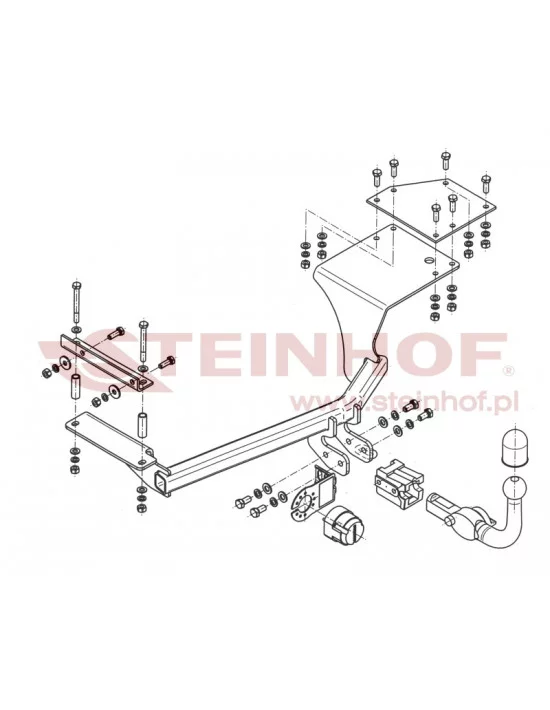 STEINHOF®
www.steinhof.pl