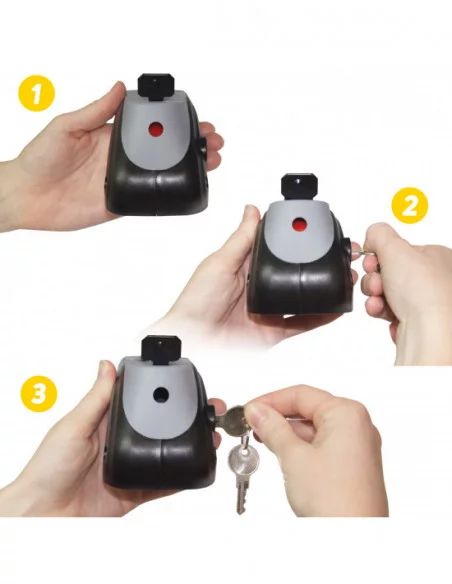 1

2

3